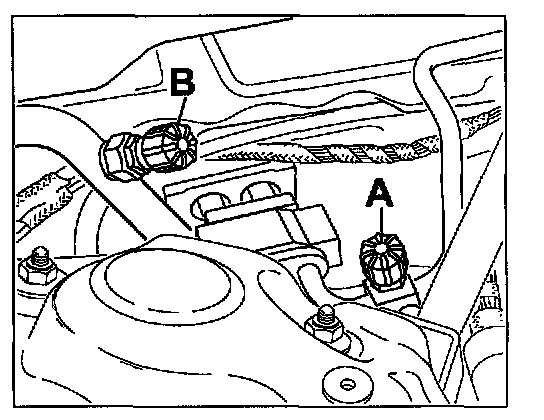 B
A