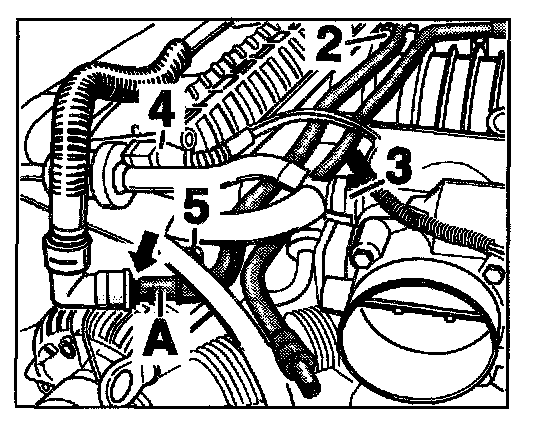 2
4
3
5
A