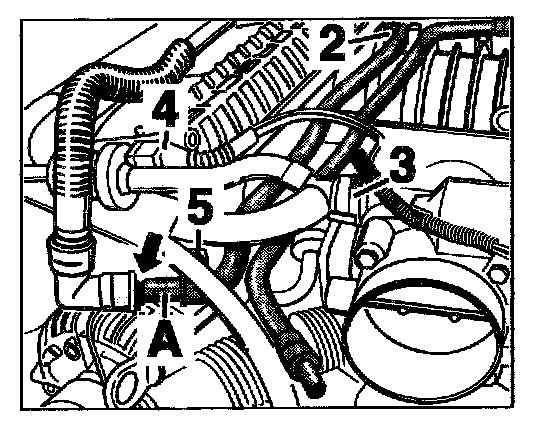 2
4
3
5
A