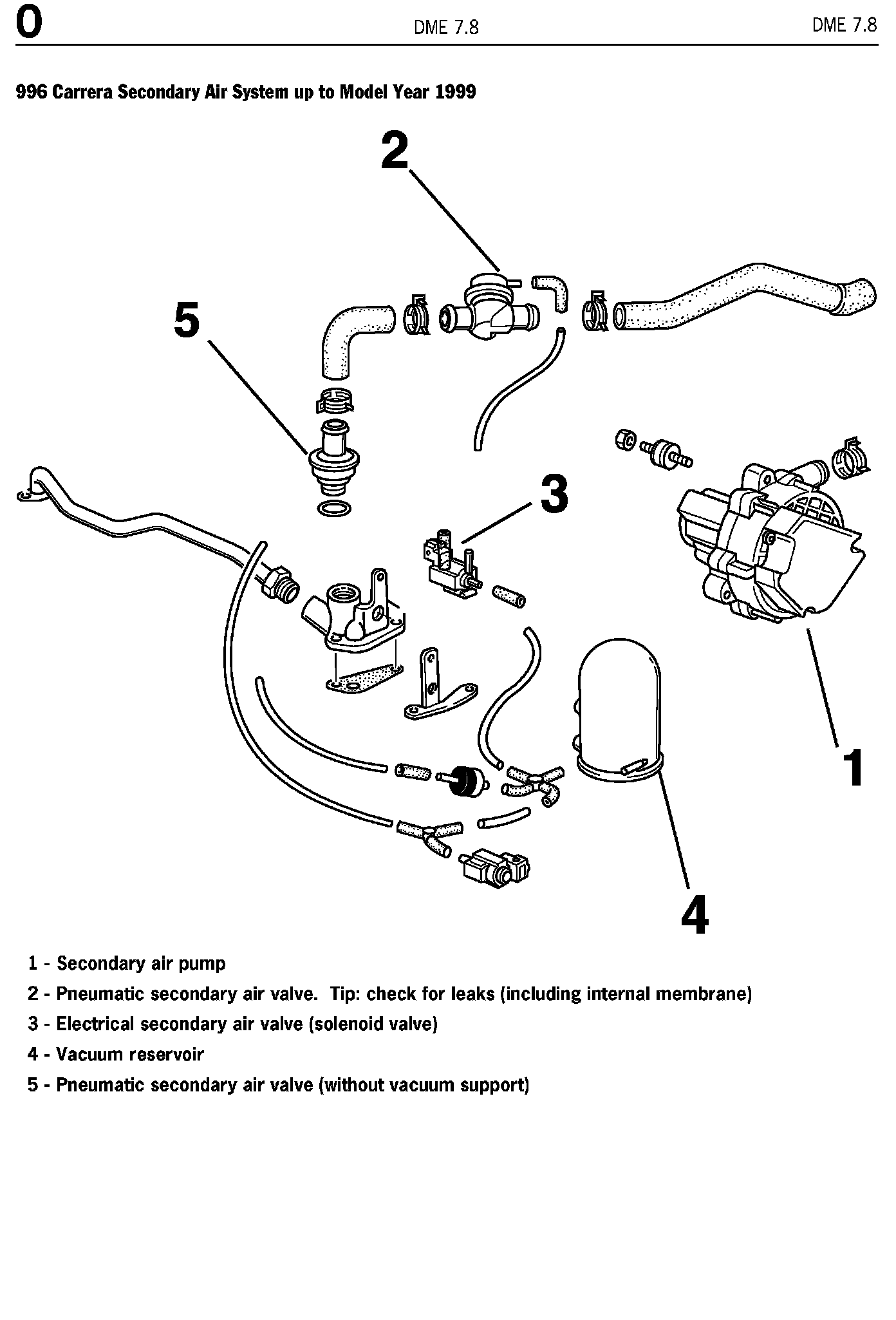 0 DME 7.8 DME 7.8

996 Carrera Secondary Air System up to Model Year 1999

2

5

3

1

4

1 - Secondary air pump

2 - Pneumatic secondary air valve. Tip: check for leaks (including internal membrane)

3 - Electrical secondary air valve (solenoid valve)

4 - Vacuum reservoir

5 - Pneumatic secondary air valve (without vacuum support)