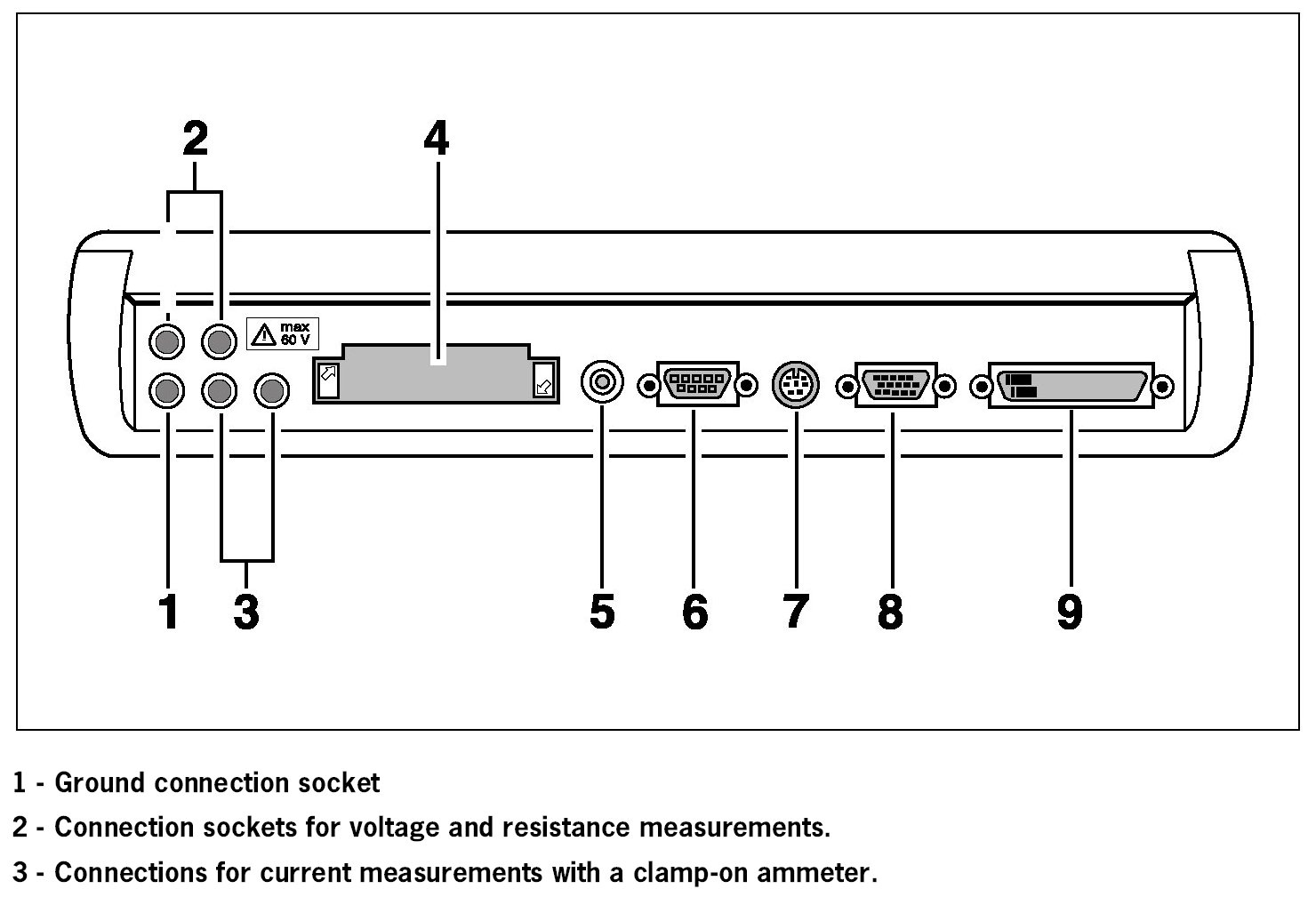 2

4

max
60 V

1 3 5 6 7 8 9

1 - Ground connection socket

2 - Connection sockets for voltage and resistance measurements.

3 - Connections for current measurements with a clamp-on ammeter.