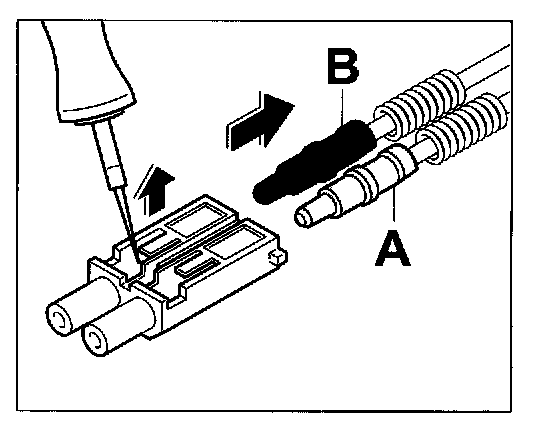 B

A