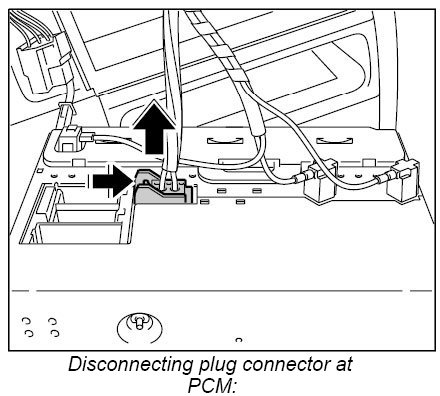 Disconnecting plug connector at PCM: