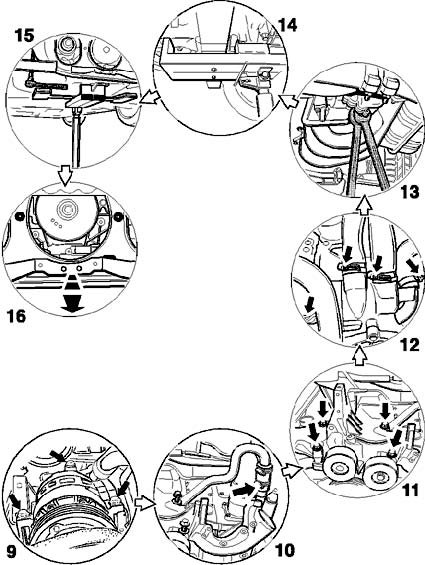 15

14

13

16

12

11

9

10