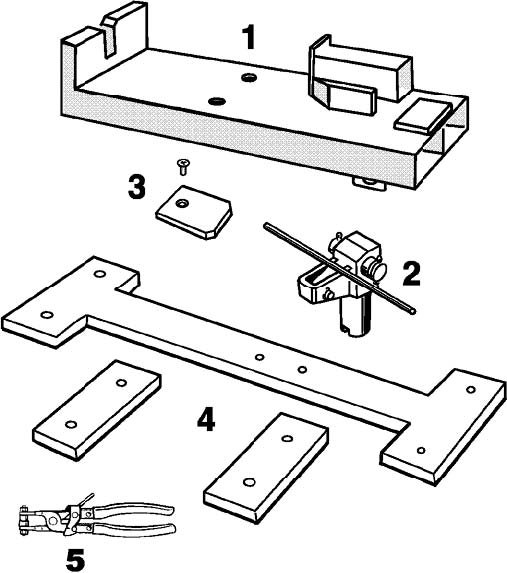 1
3
2
4
5