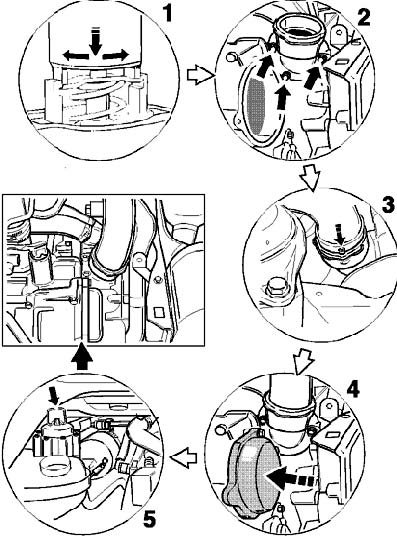 1
2
3
4
5