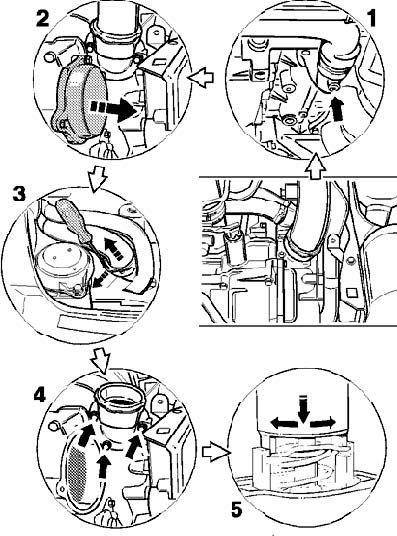 2
1
3
4
5