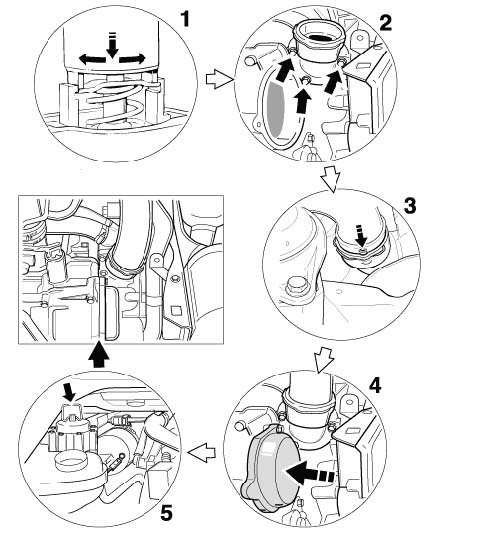 1
2
3
4
5