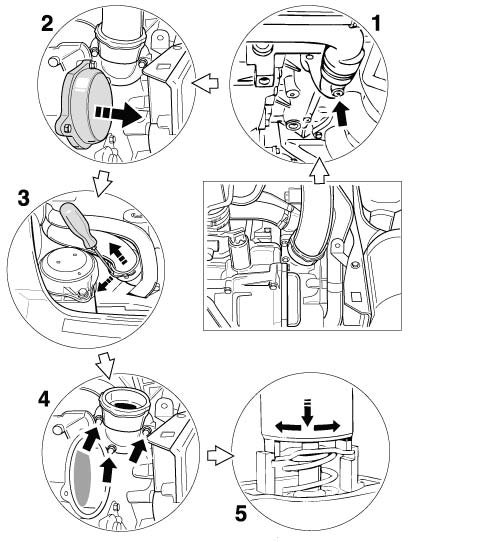 2

1

3

4

5