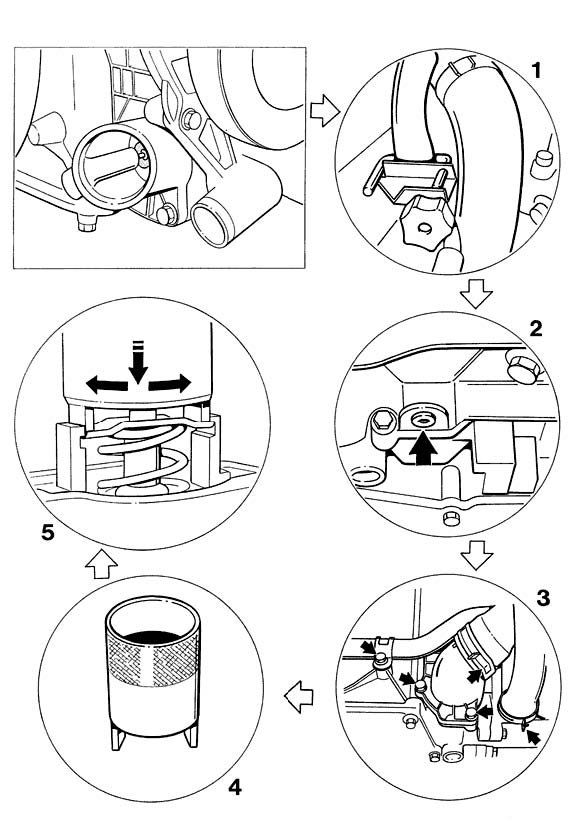 1

2

3

4

5