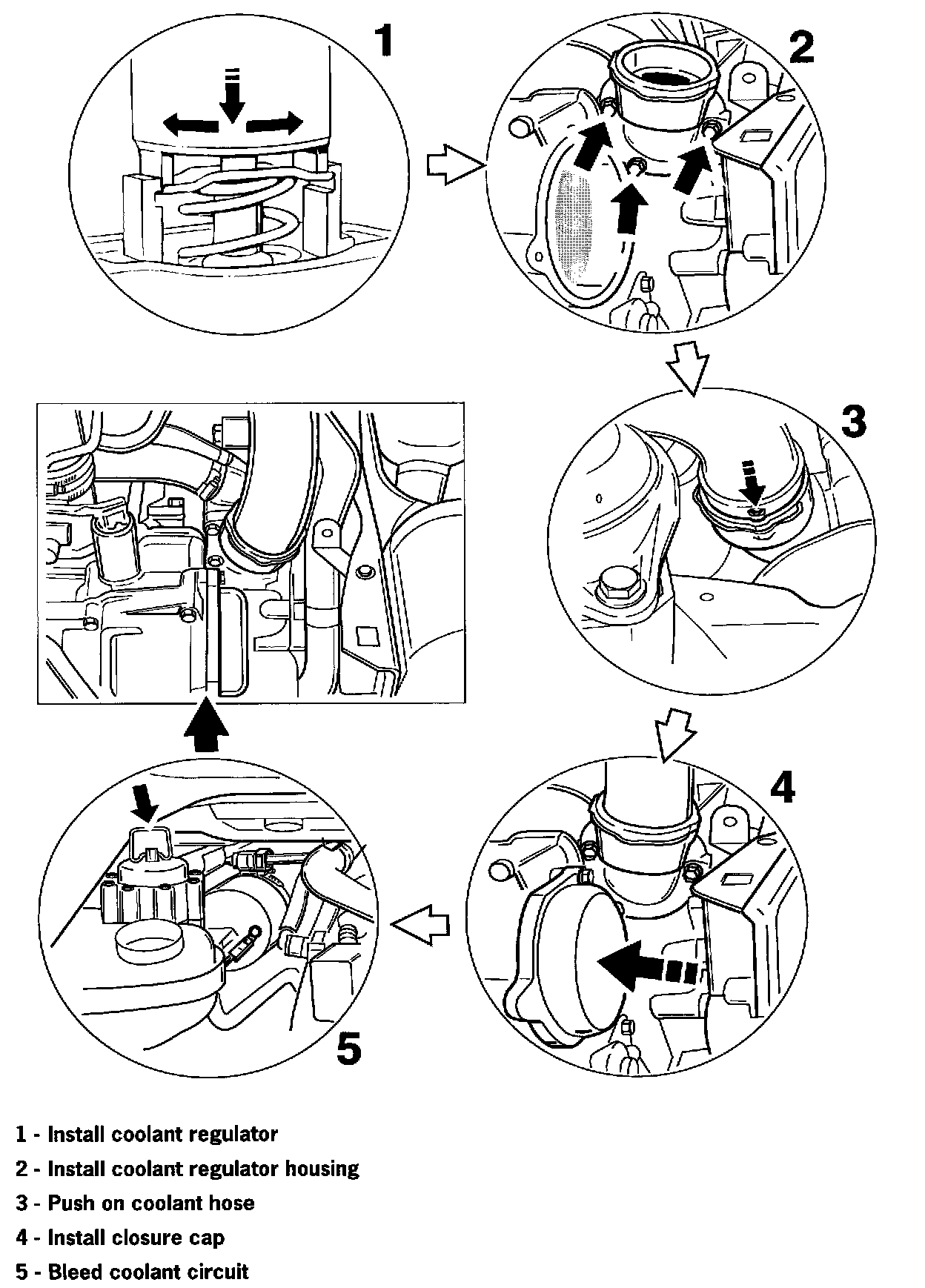 1

2

3

4

5

1 - Install coolant regulator

2 - Install coolant regulator housing

3 - Push on coolant hose

4 - Install closure cap

5 - Bleed coolant circuit