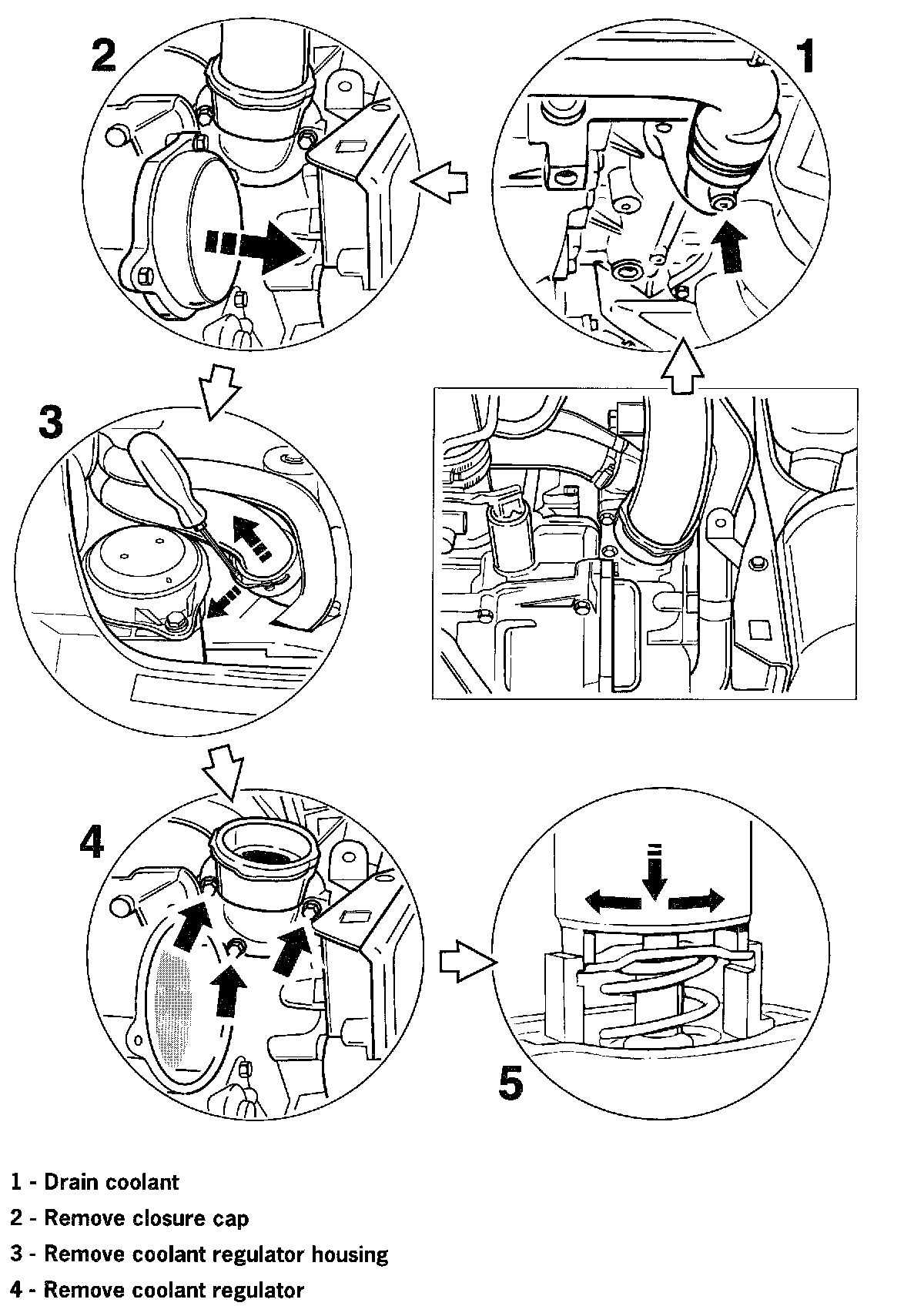 2

1

3

4

5

1 - Drain coolant
2 - Remove closure cap
3 - Remove coolant regulator housing
4 - Remove coolant regulator