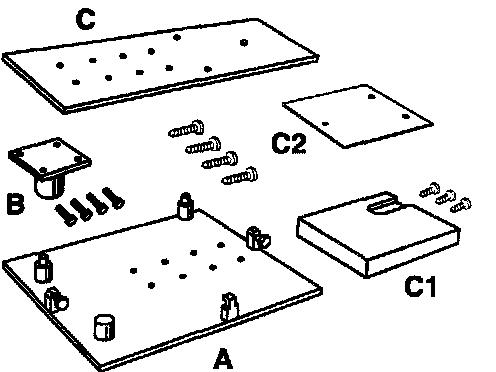 C

C2

B

C1

A