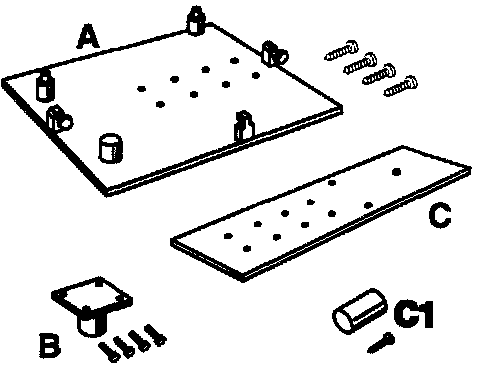 A

C

B

C1