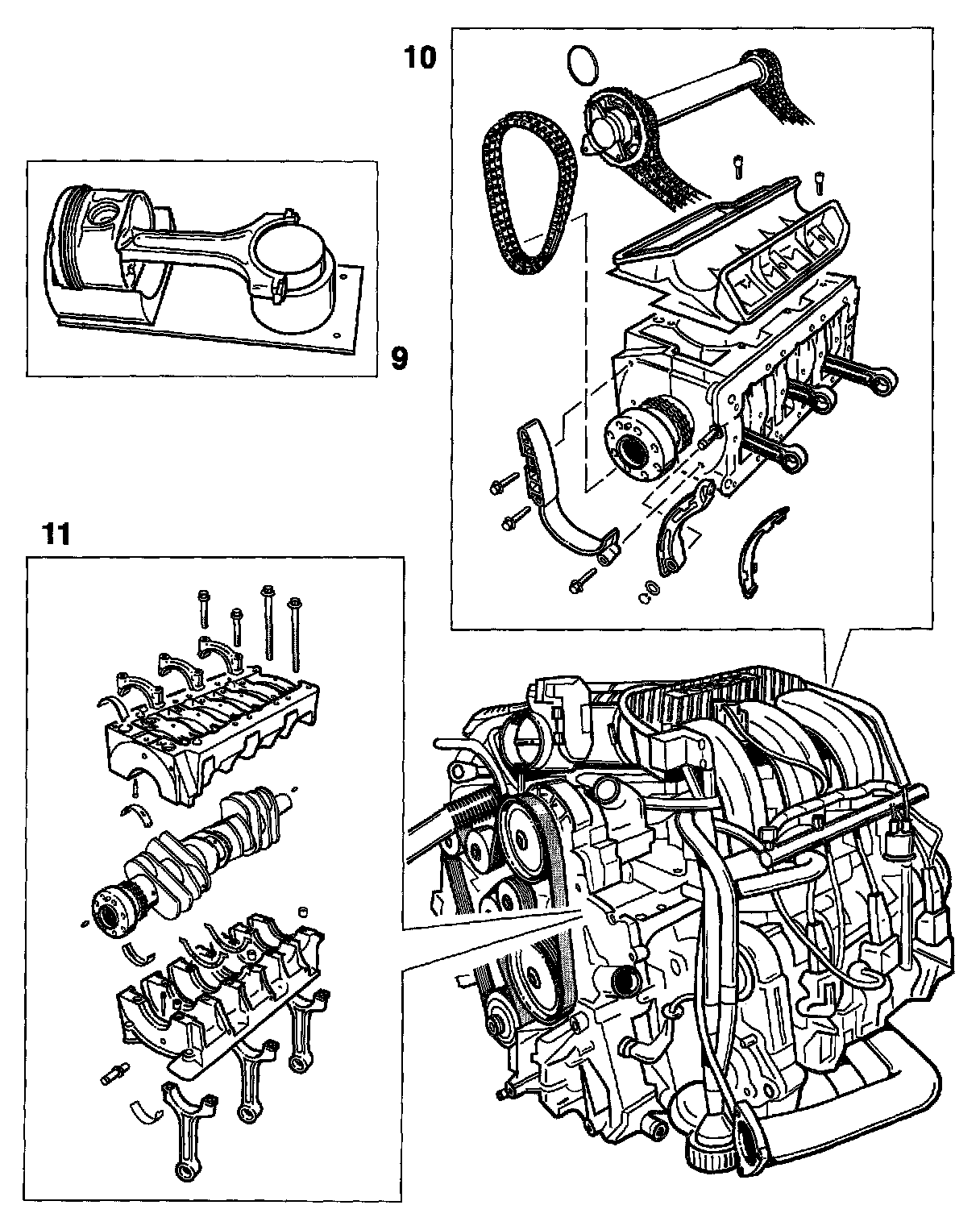 10

9

11