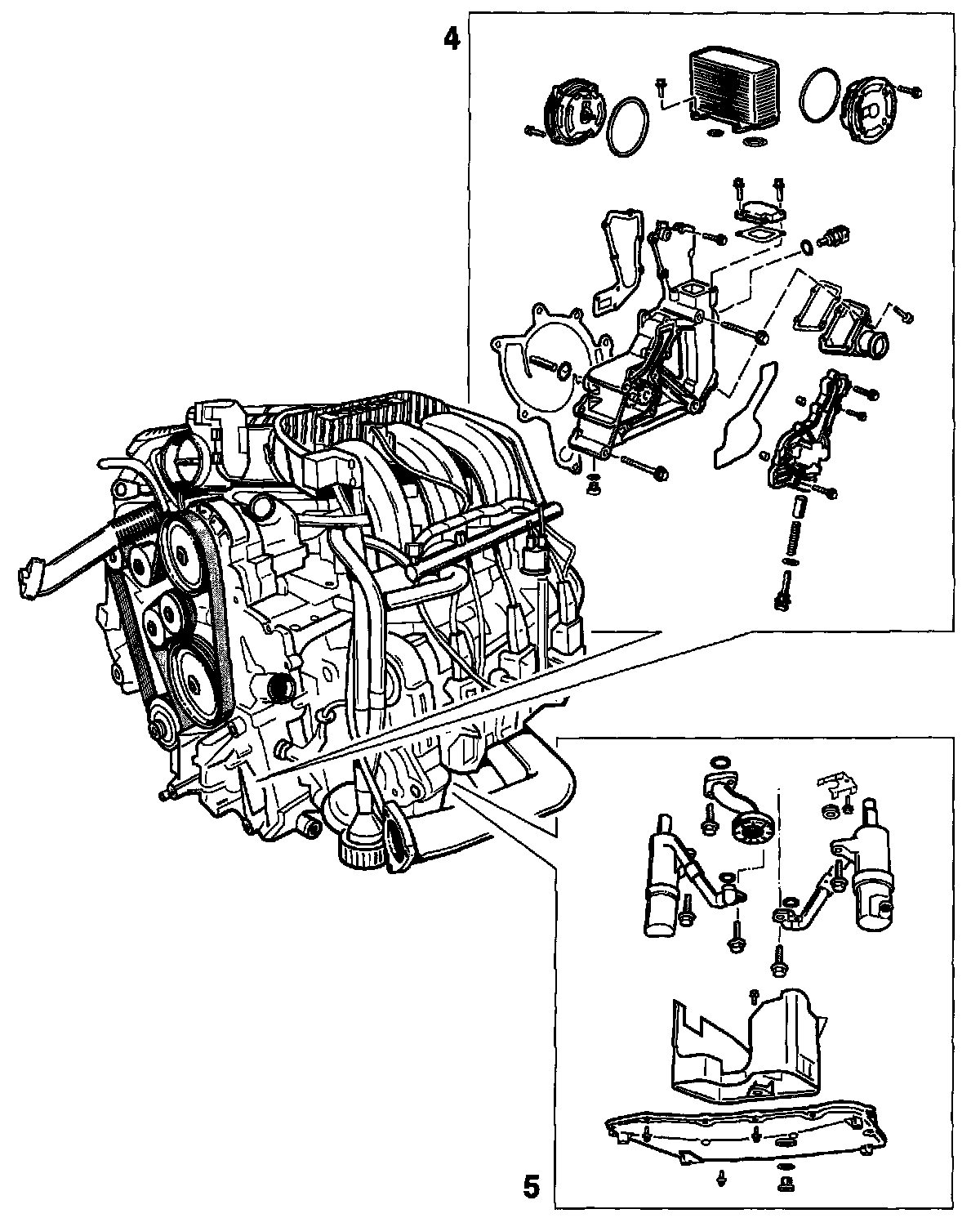 4

5