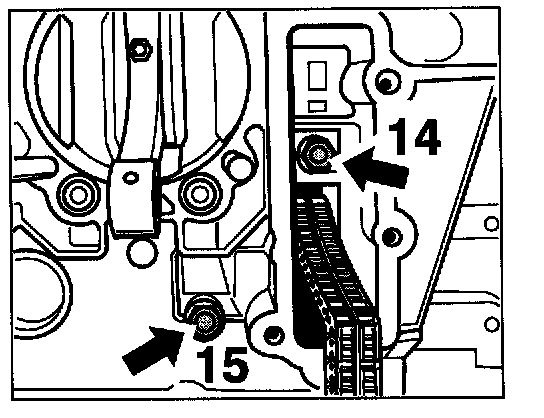 14

15