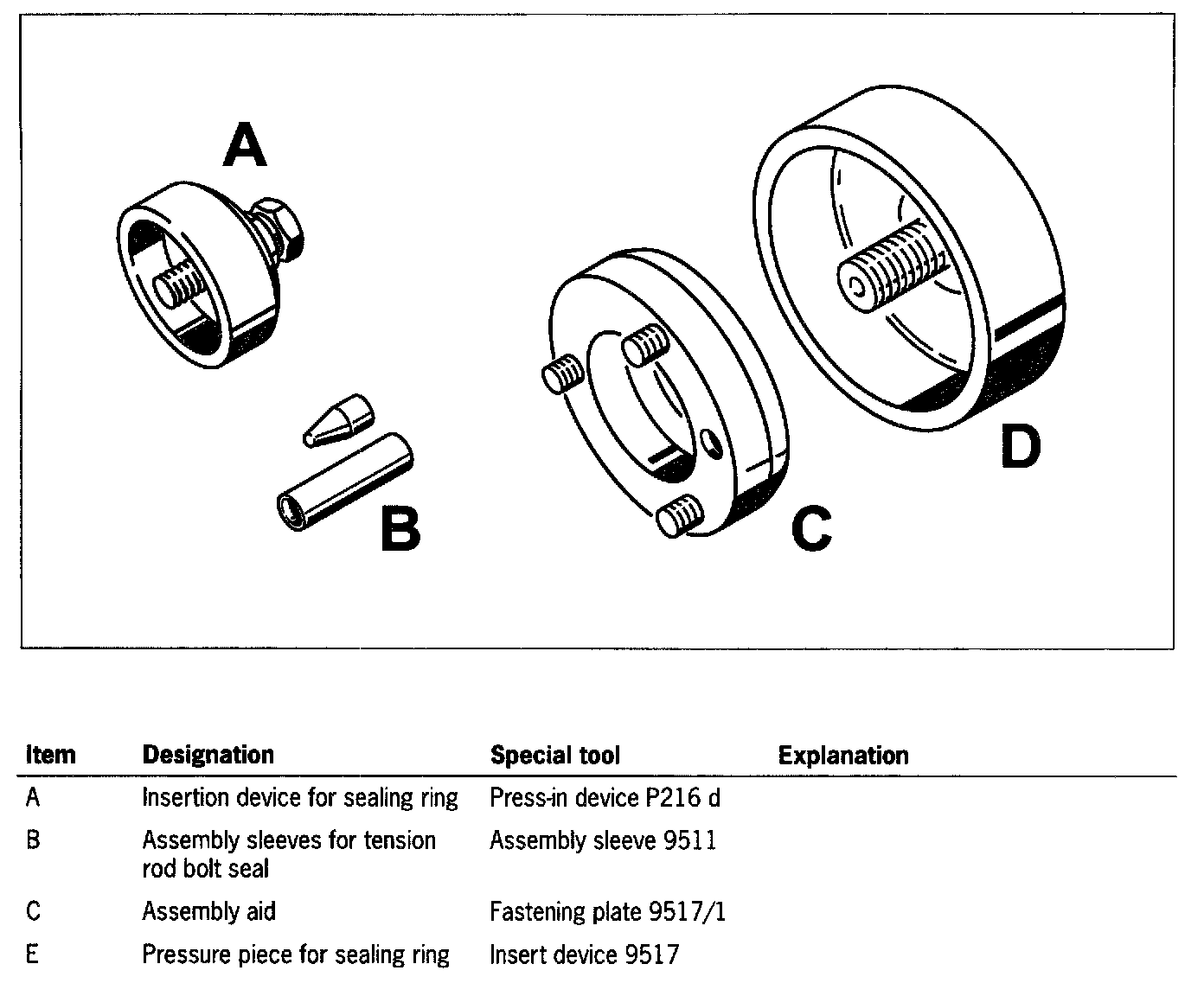 A

B

C

D

| Item | Designation | Special tool | Explanation |
|---|---|---|---|
| A | Insertion device for sealing ring | Press-in device P216 d | |
| B | Assembly sleeves for tension rod bolt seal | Assembly sleeve 9511 | |
| C | Assembly aid | Fastening plate 9517/1 | |
| E | Pressure piece for sealing ring | Insert device 9517 | |