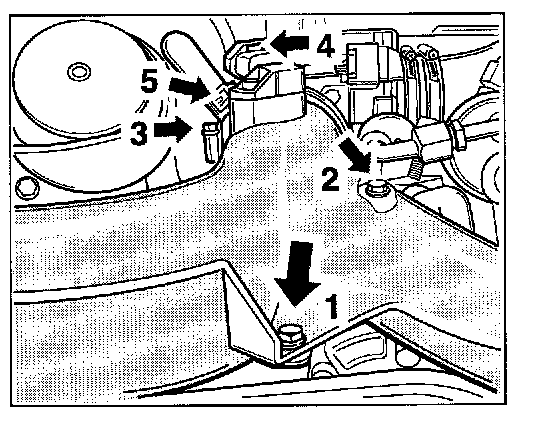 4
5
3
2
1