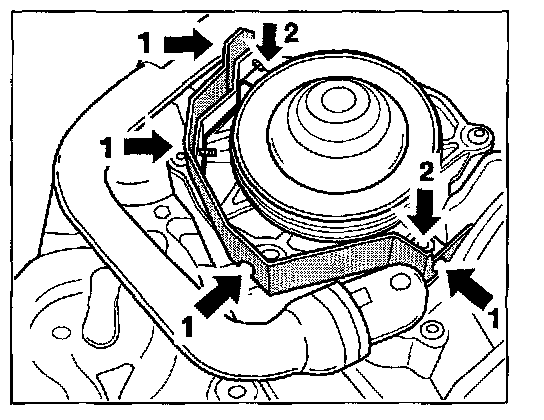 1
2
1
2
1
1