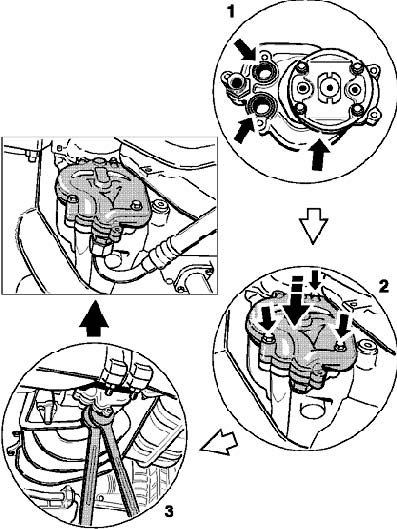 1

2

3