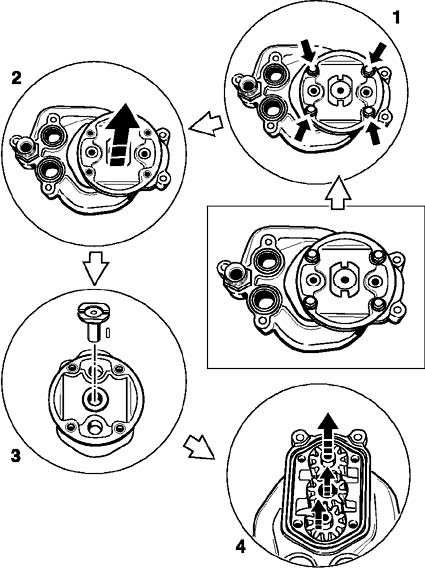 1

2

3

4