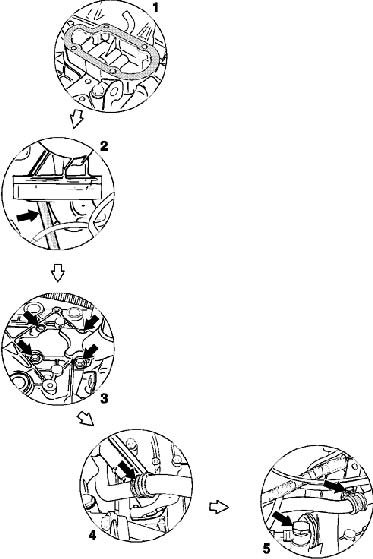 1

2

3

4

5