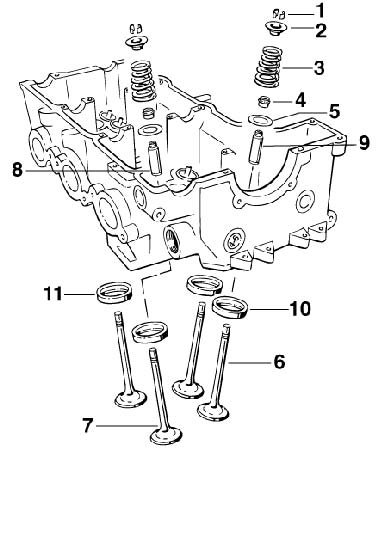 1
2
3
4
5
9
8
11
10
6
7