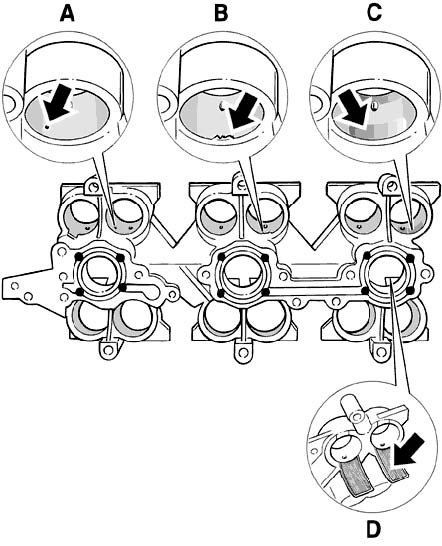 A
B
C
D