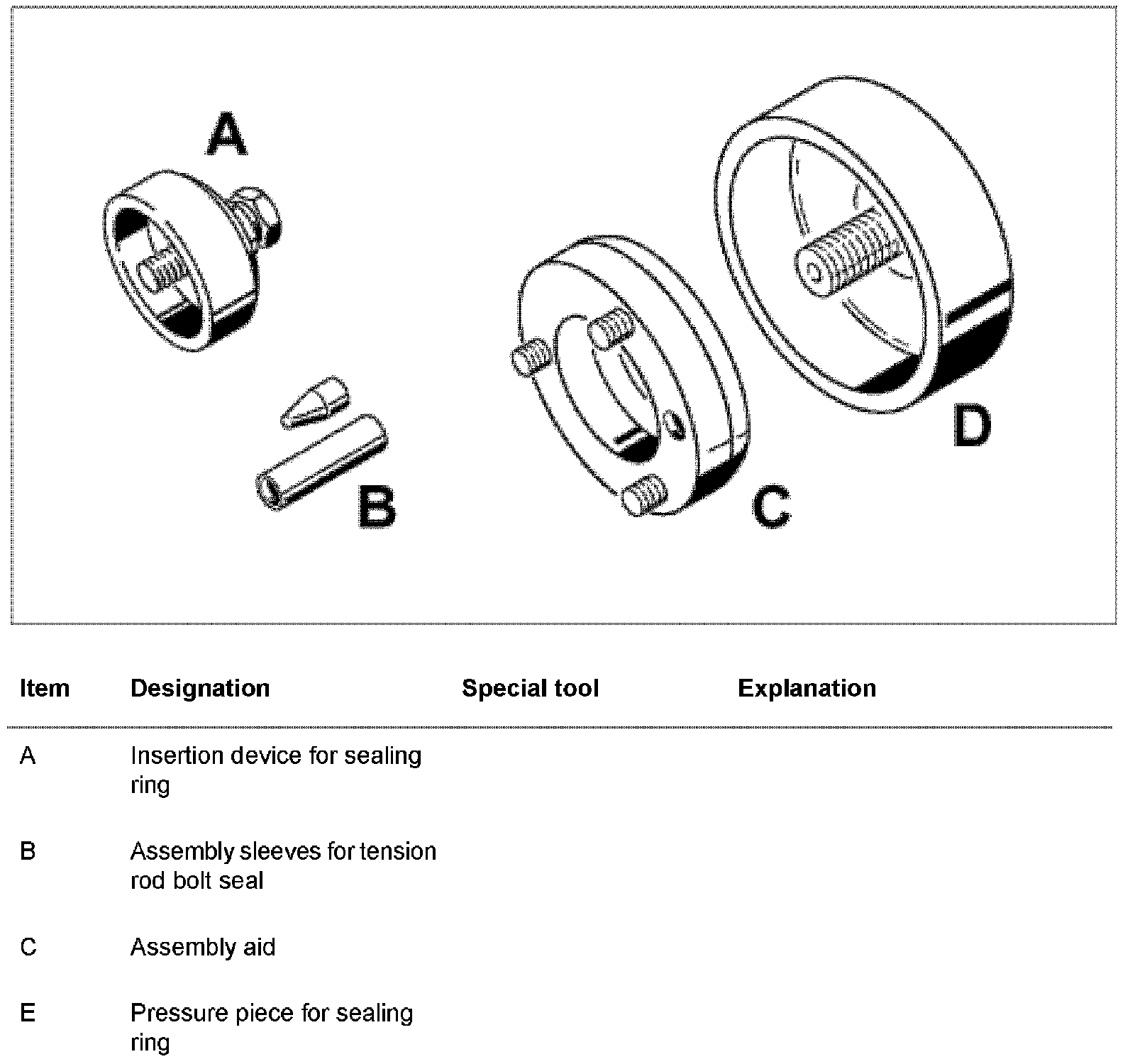 A

B

C

D

| Item | Designation | Special tool | Explanation |
|---|---|---|---|
| A | Insertion device for sealing ring | | |
| B | Assembly sleeves for tension rod bolt seal | | |
| C | Assembly aid | | |
| E | Pressure piece for sealing ring | | |