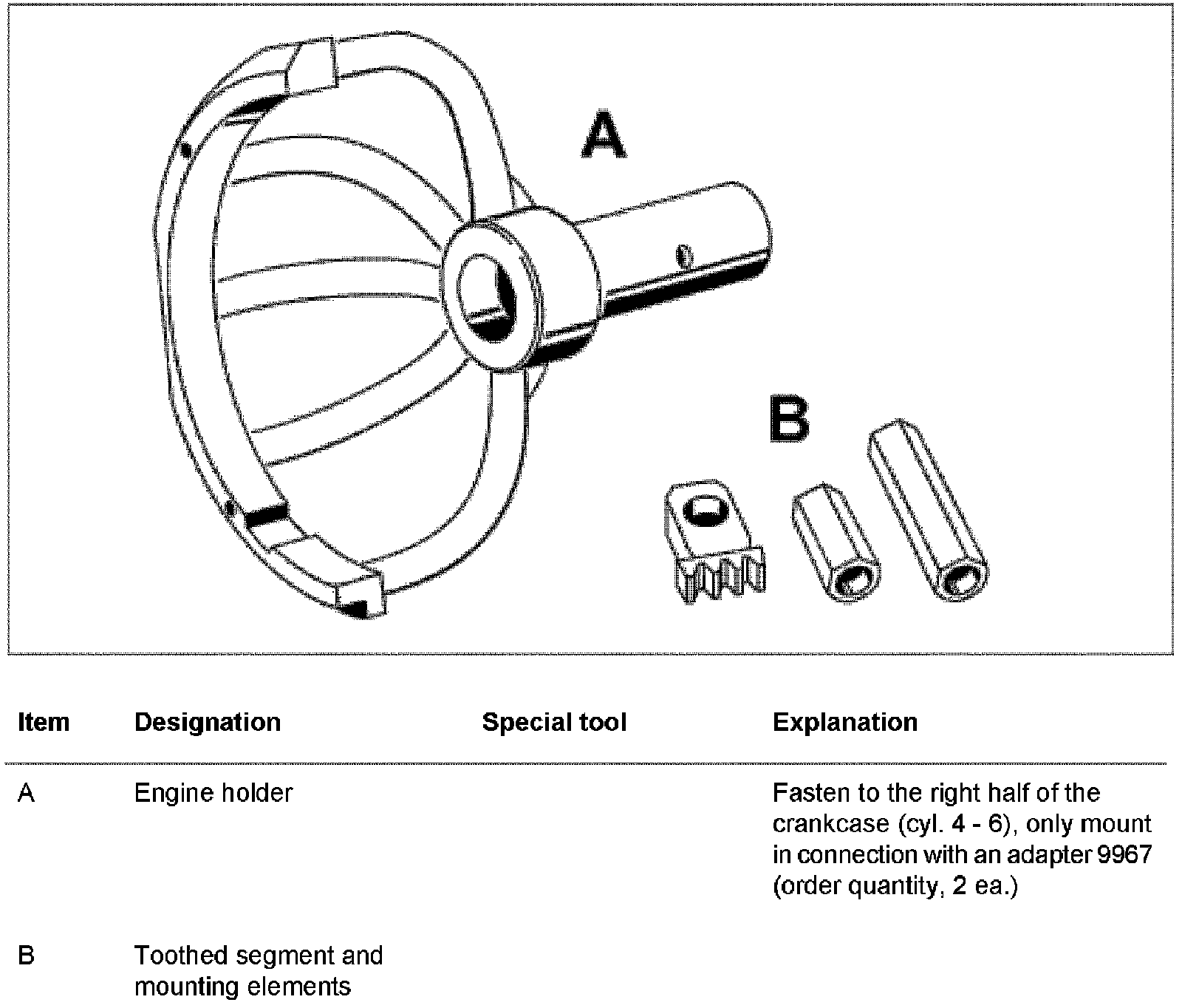 A

B

| Item | Designation | Special tool | Explanation |
|---|---|---|---|
| A | Engine holder | | Fasten to the right half of the crankcase (cyl. 4 - 6), only mount in connection with an adapter 9967 (order quantity, 2 ea.) |
| B | Toothed segment and mounting elements | | |