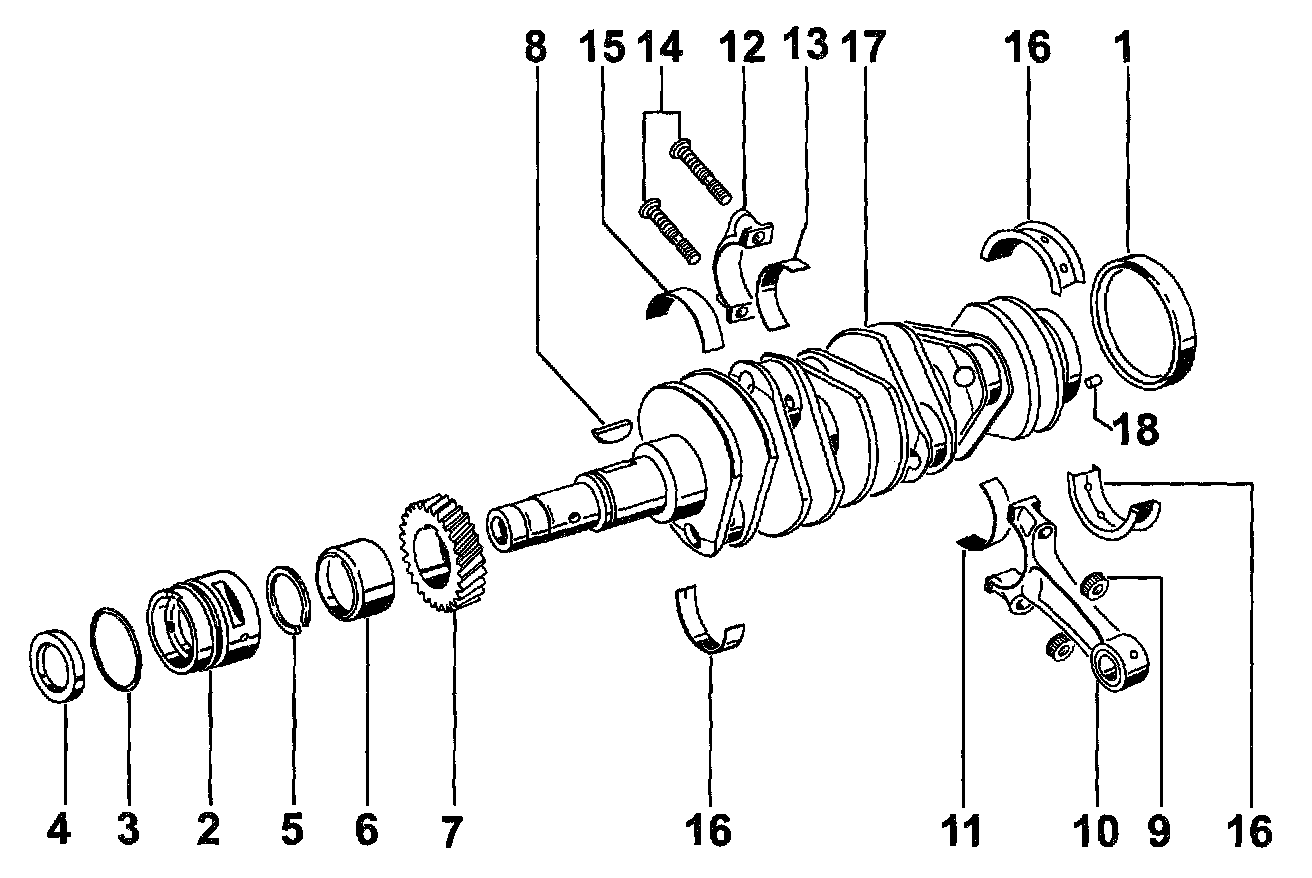 8 15 14 12 13 17 16 1

18

4 3 2 5 6 7 16 11 10 9 16