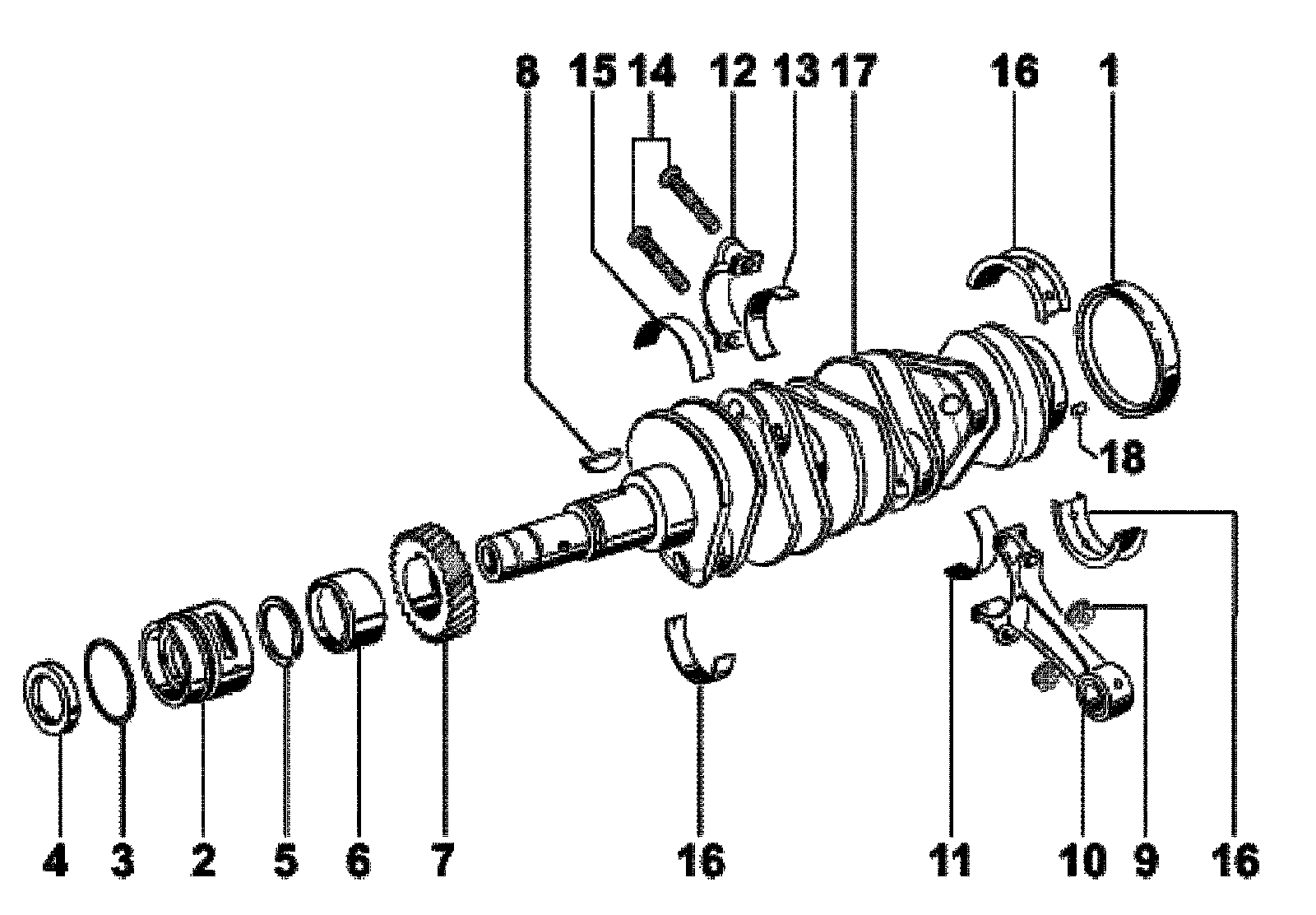 8 15 14 12 13 17 16 1

18

4 3 2 5 6 7 16 11 10 9 16