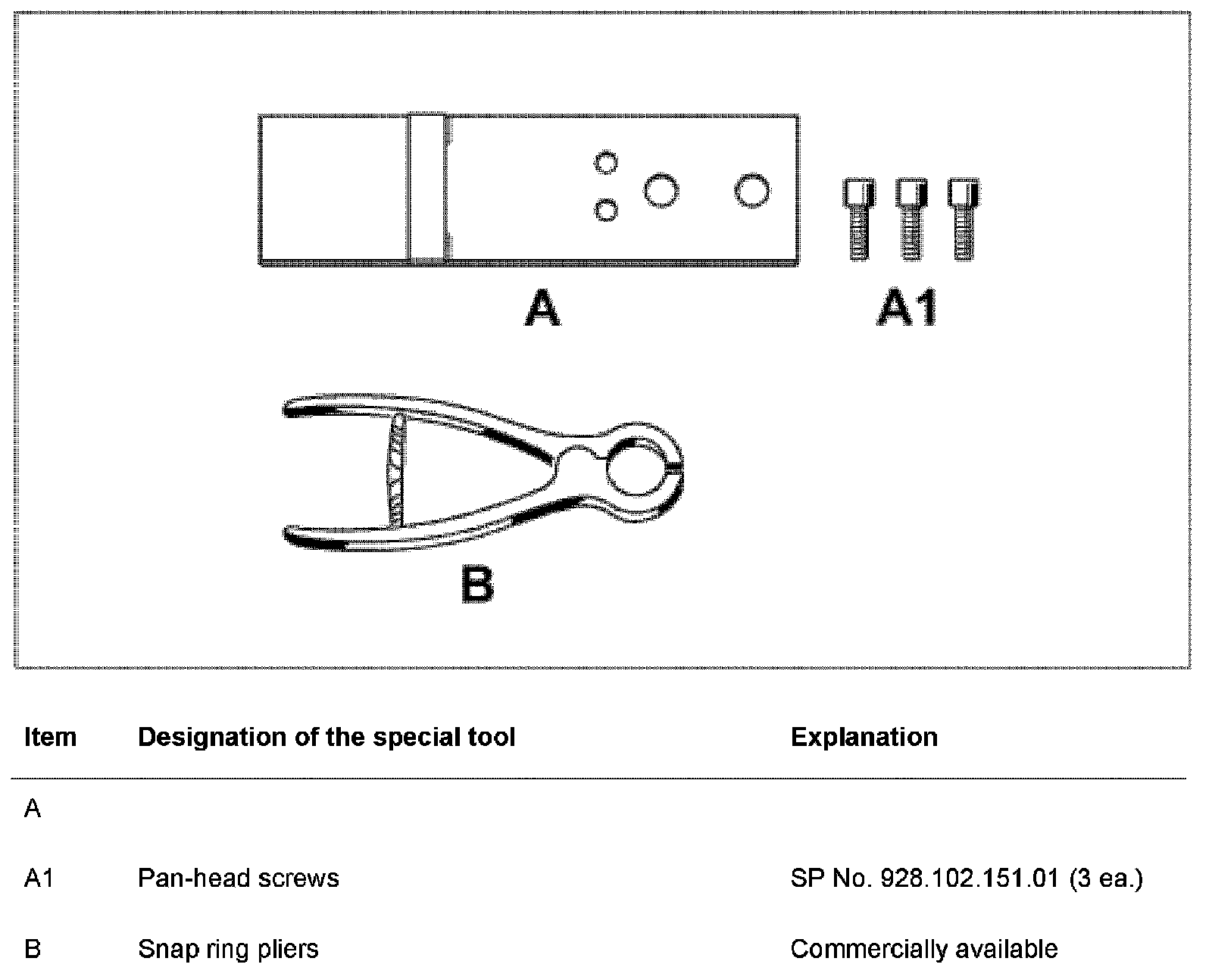 A

A1

B

| Item | Designation of the special tool | Explanation |
|---|---|---|
| A | | |
| A1 | Pan-head screws | SP No. 928.102.151.01 (3 ea.) |
| B | Snap ring pliers | Commercially available |