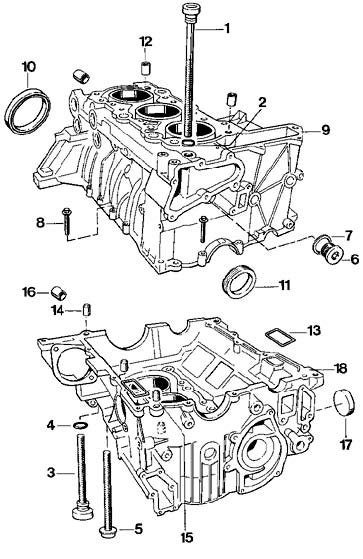 1
12
10
2
9
8
7
6
11
16
14
13
18
4
17
3
5
15