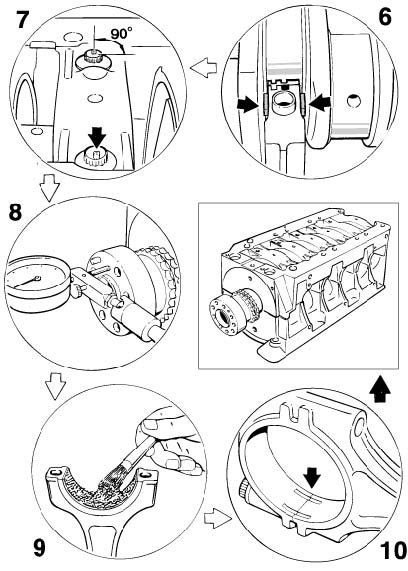 7

90°

6

8

9

10