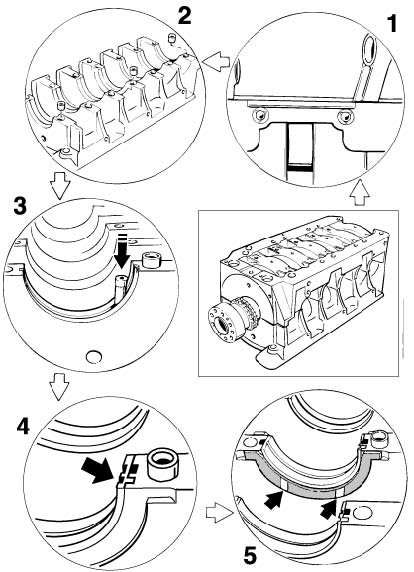 2
1
3
4
5