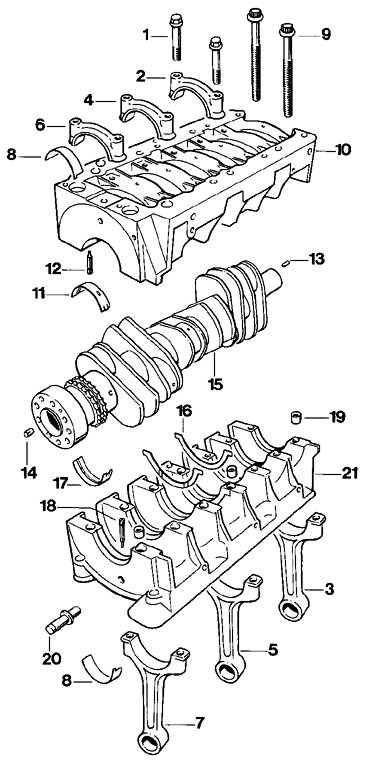 1
9
2
4
6
8
10
12
13
11
15
16
19
14
17
21
18
3
20
5
8
7