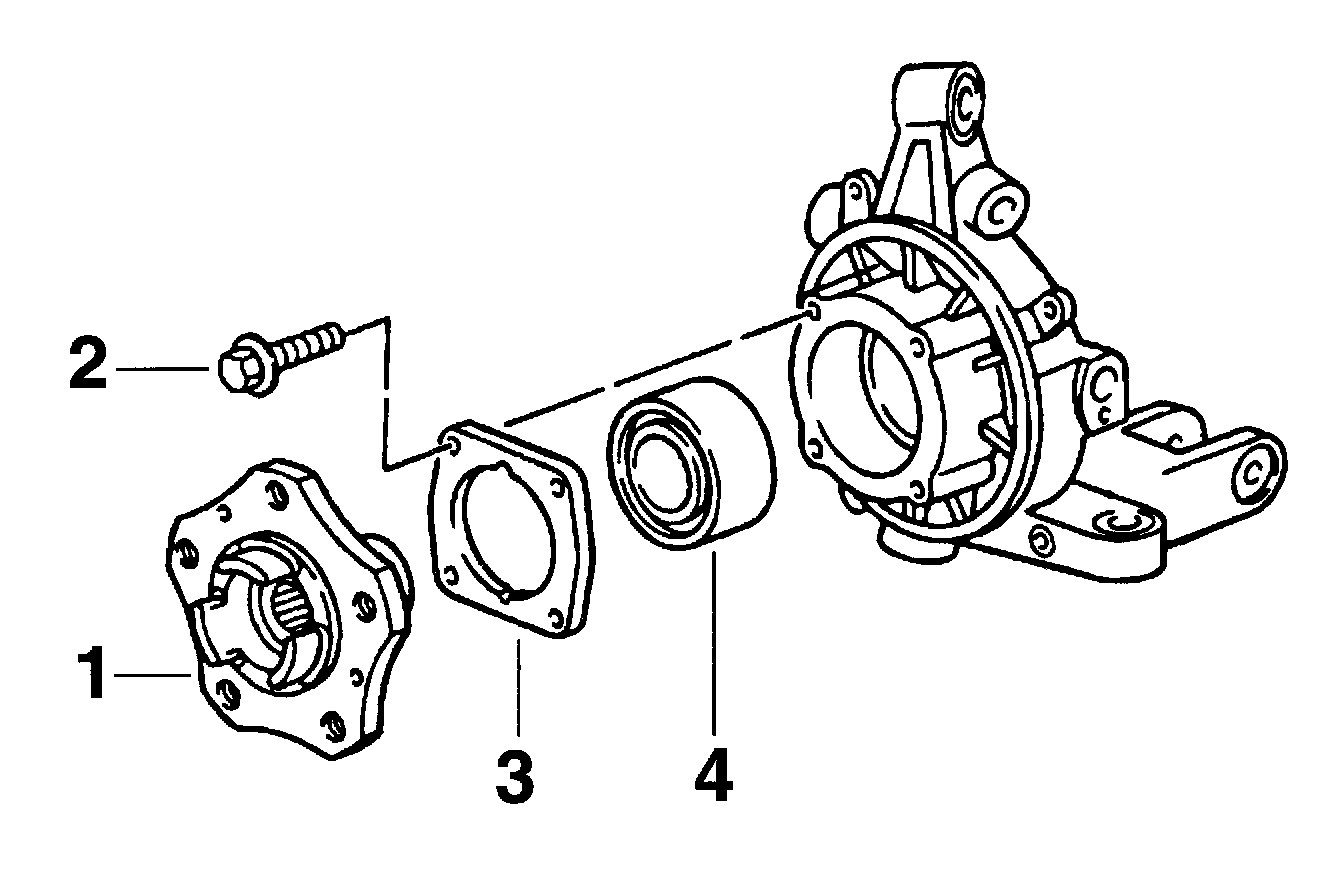 2
1
3
4