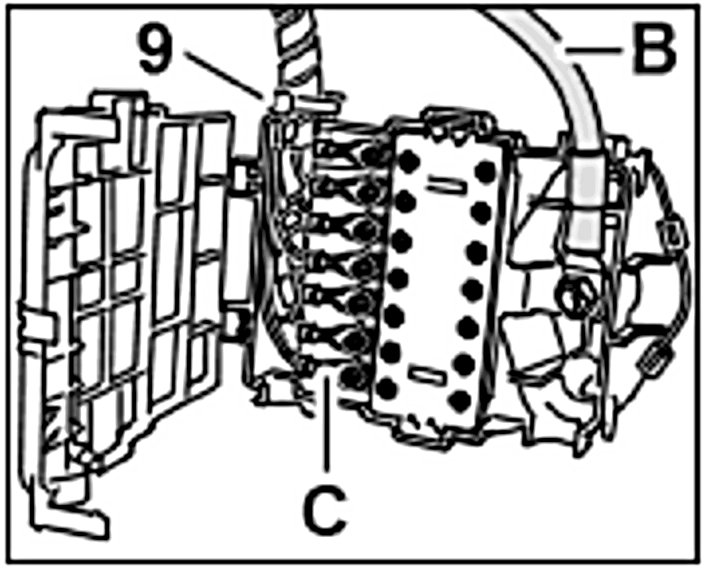 9
B
C