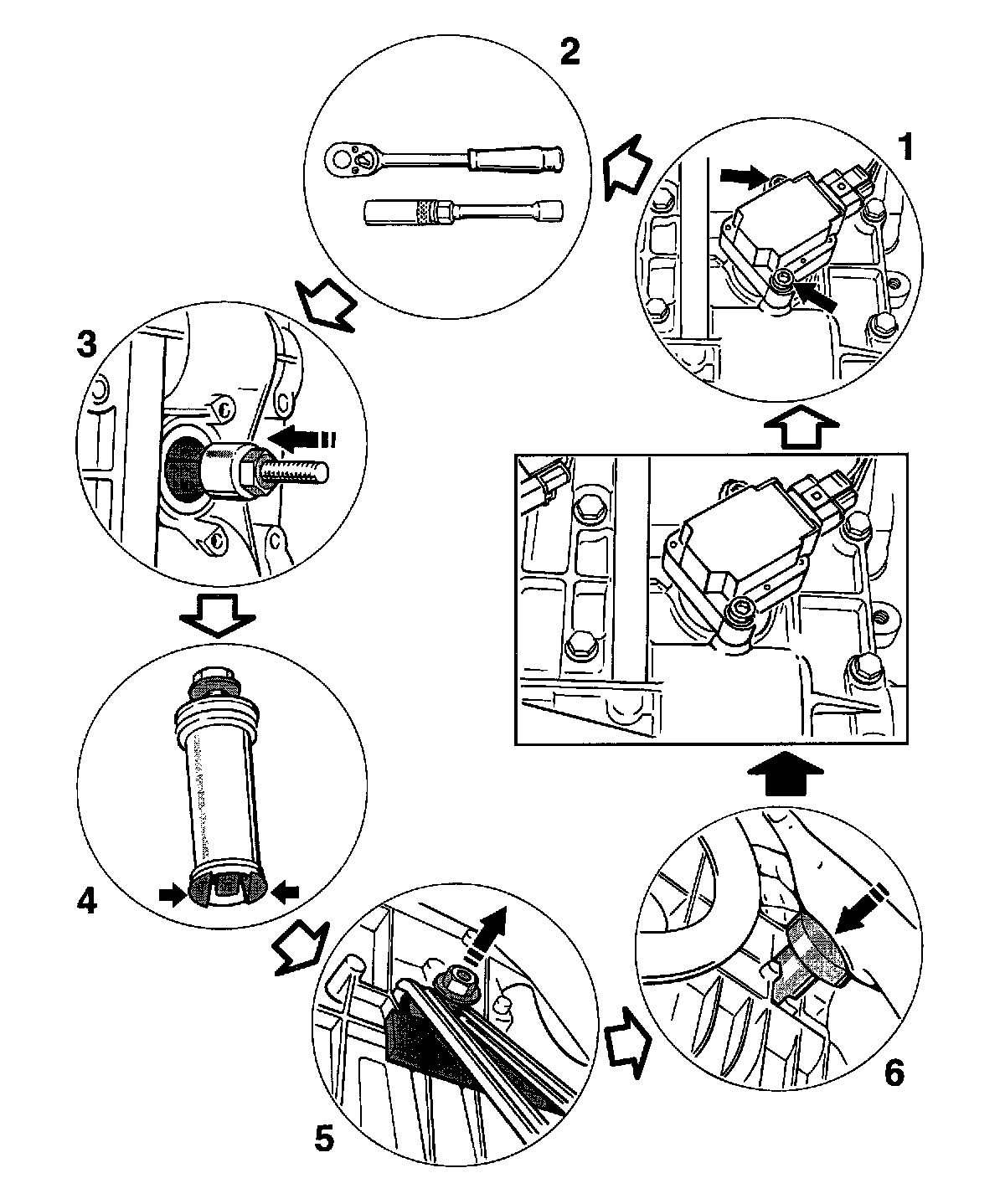 2
1
3
4
5
6