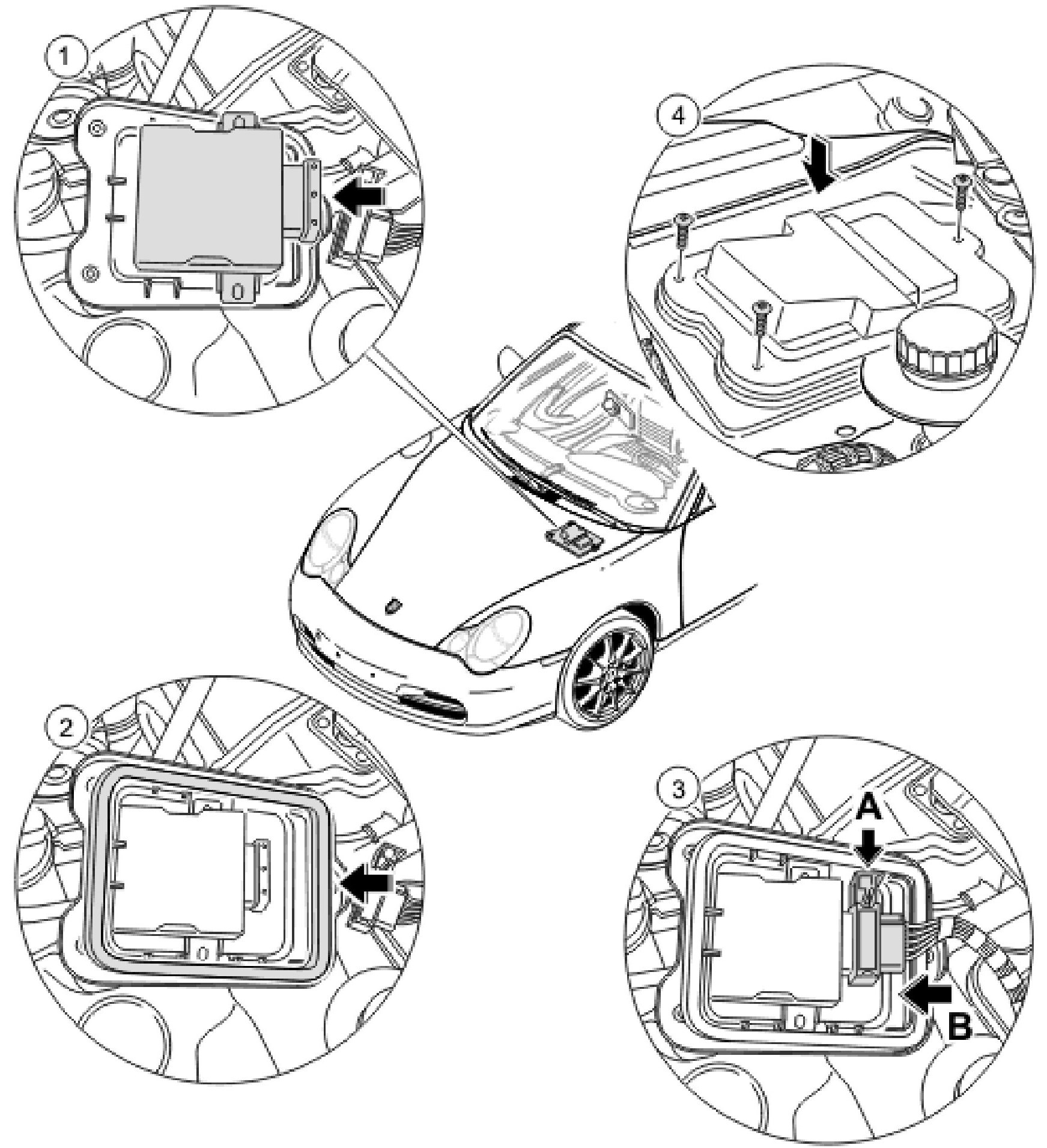 1

4

2

3

A

B