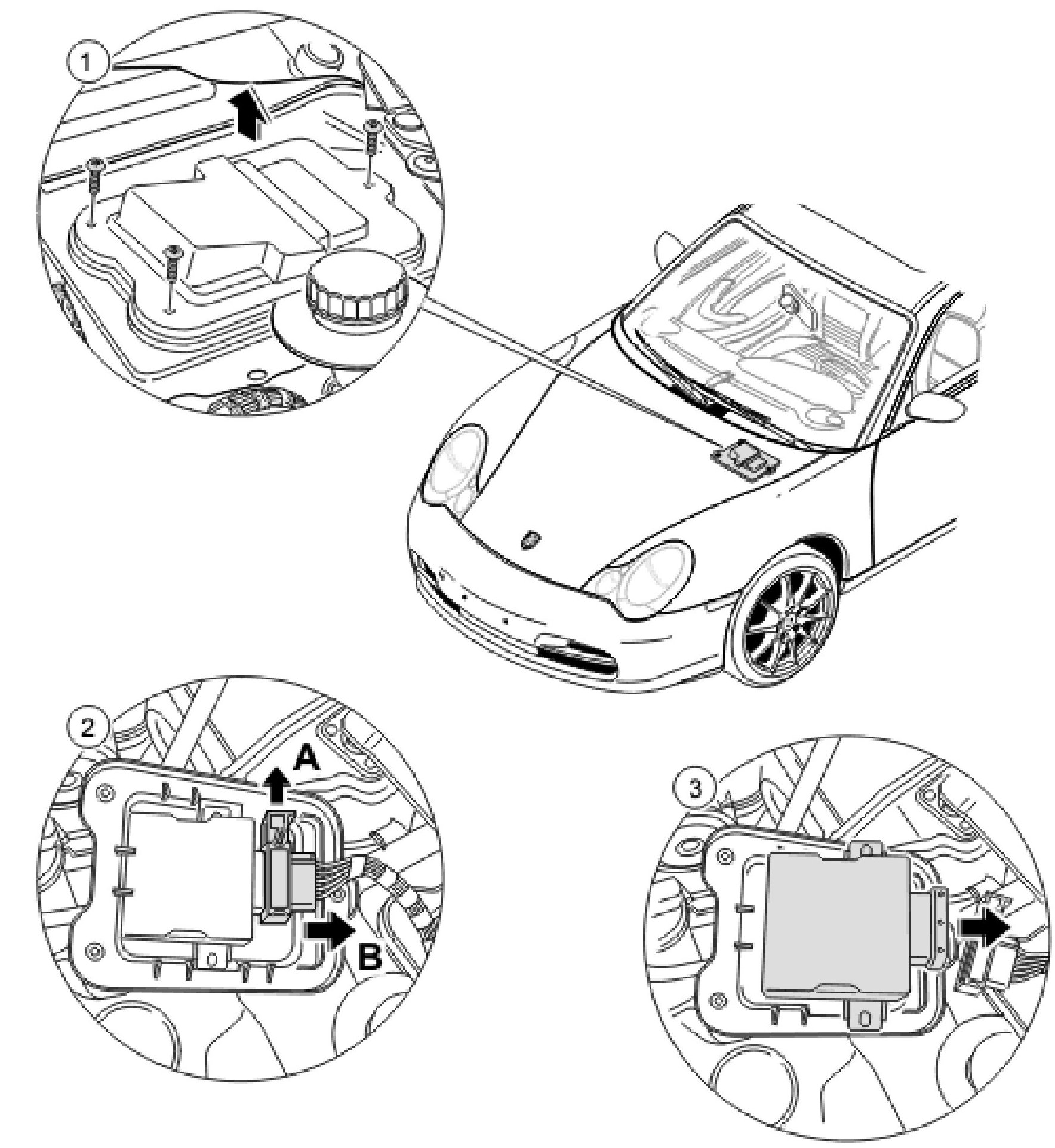 1

2
A
B

3