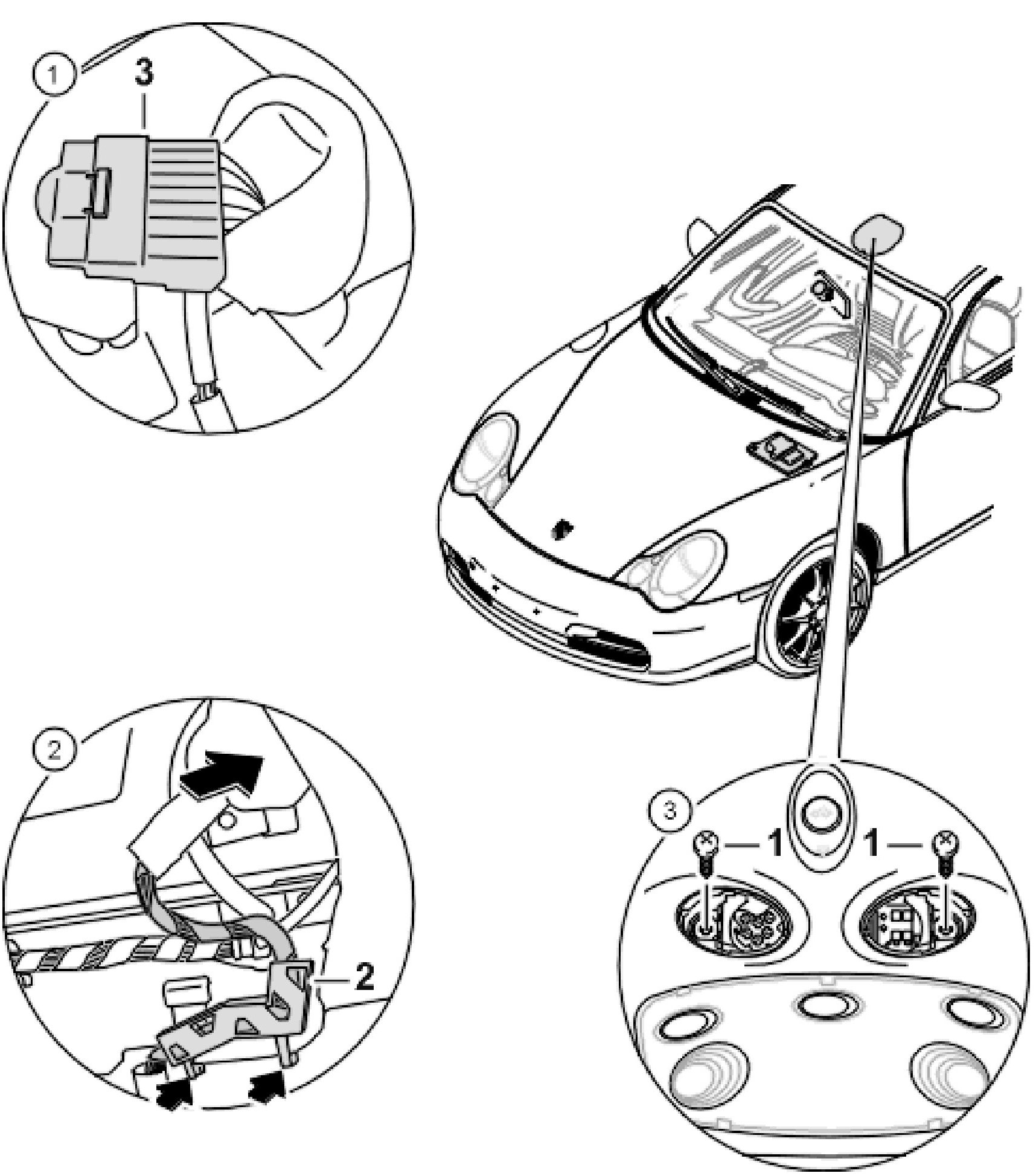 1
3
2
2
3
1
1