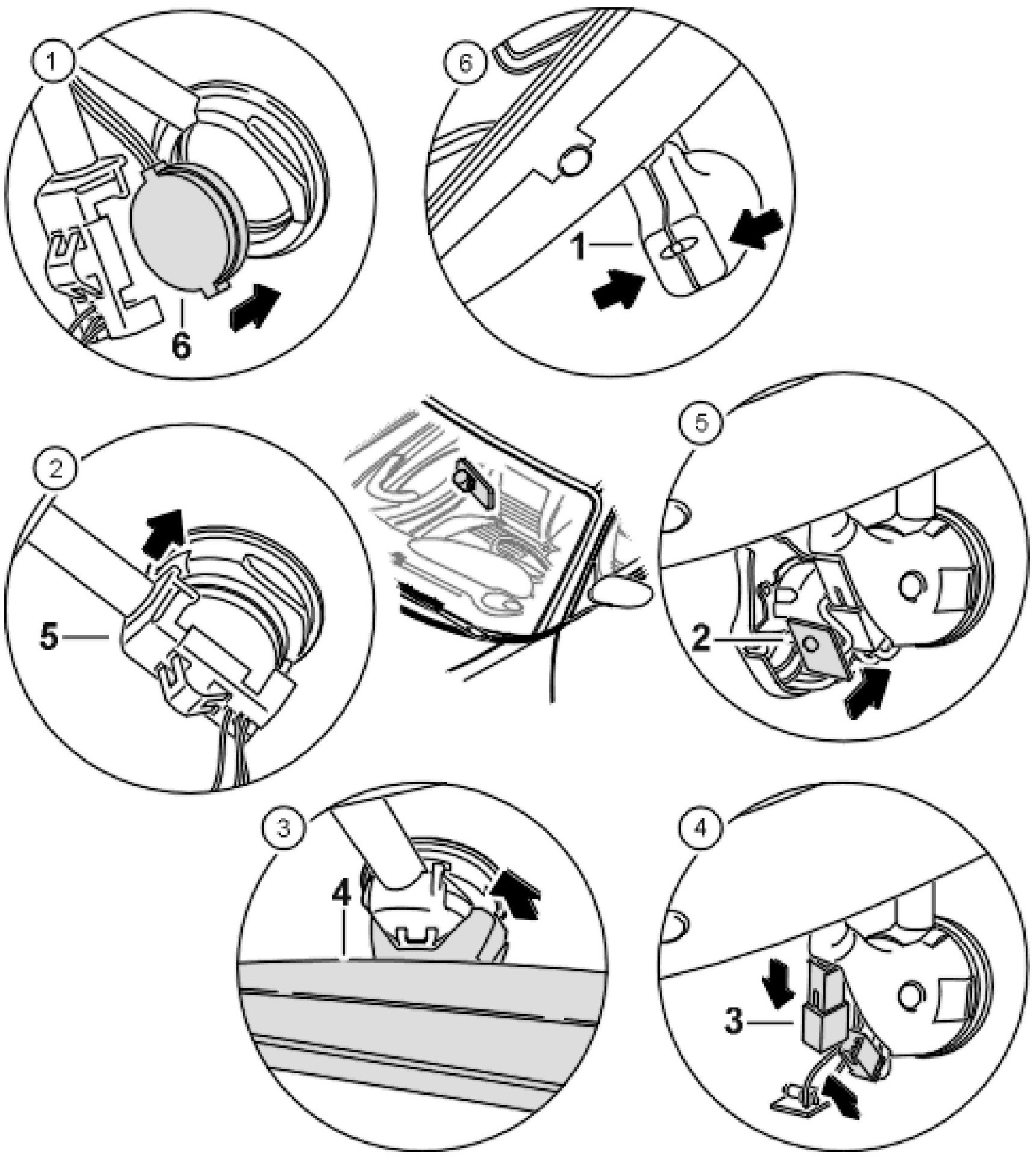 1
6
6
1
2
5
5
2
3
4
4
3