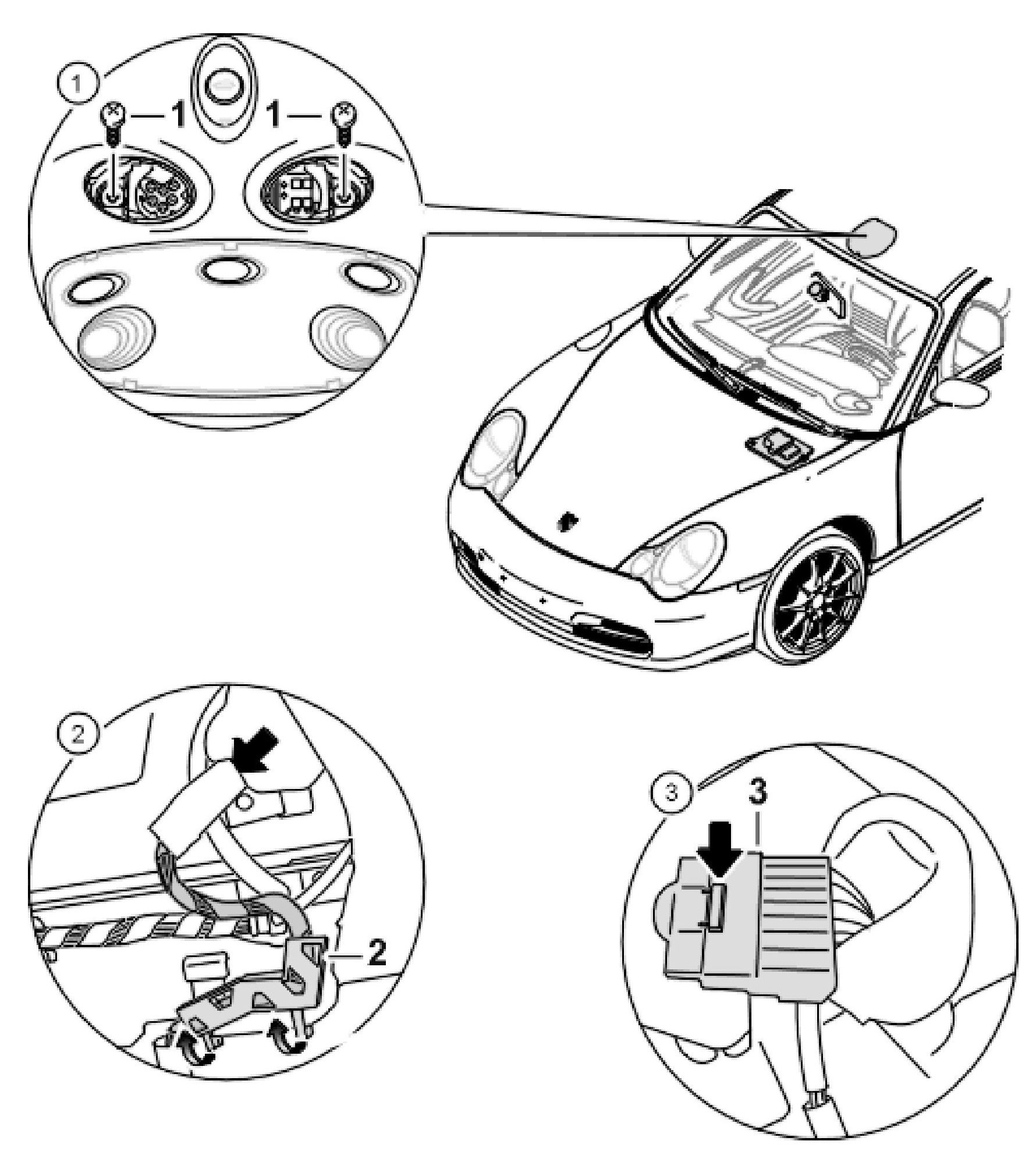 1
1
1
2
2
3
3