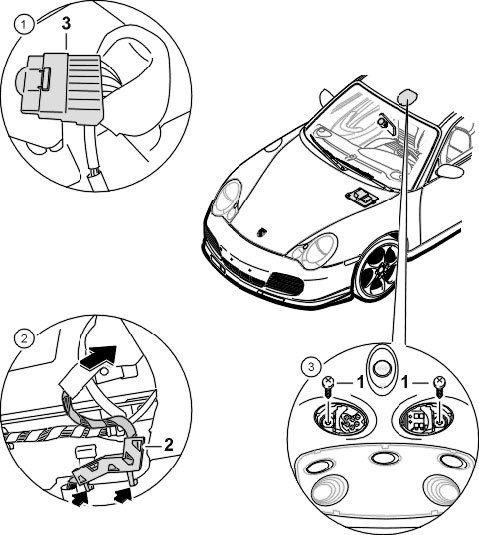 1
3
2
2
3
1
1