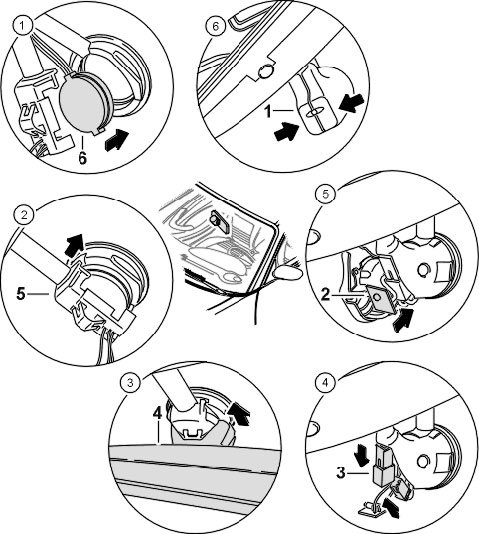 1
6
6
1
2
5
5
2
3
4
4
3