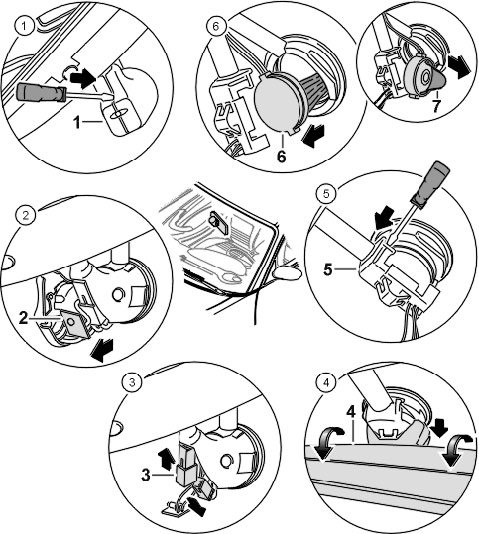 1
1
6
6
7
2
2
5
5
3
3
4
4