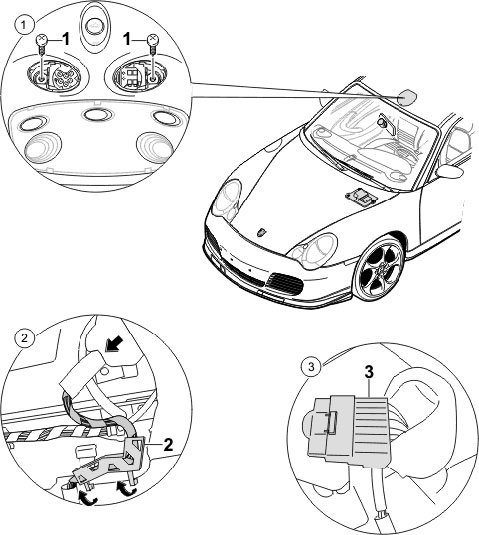 1
1
1
2
2
3
3